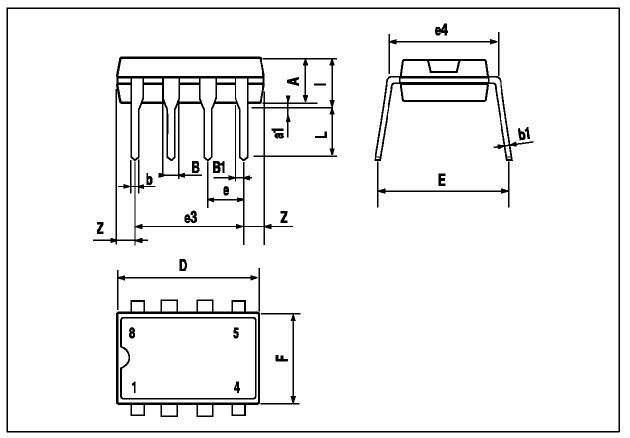 A
I
a1
L
b
B
B1
e
e3
Z
Z
e4
b1
E
D
8
5
1
4
F